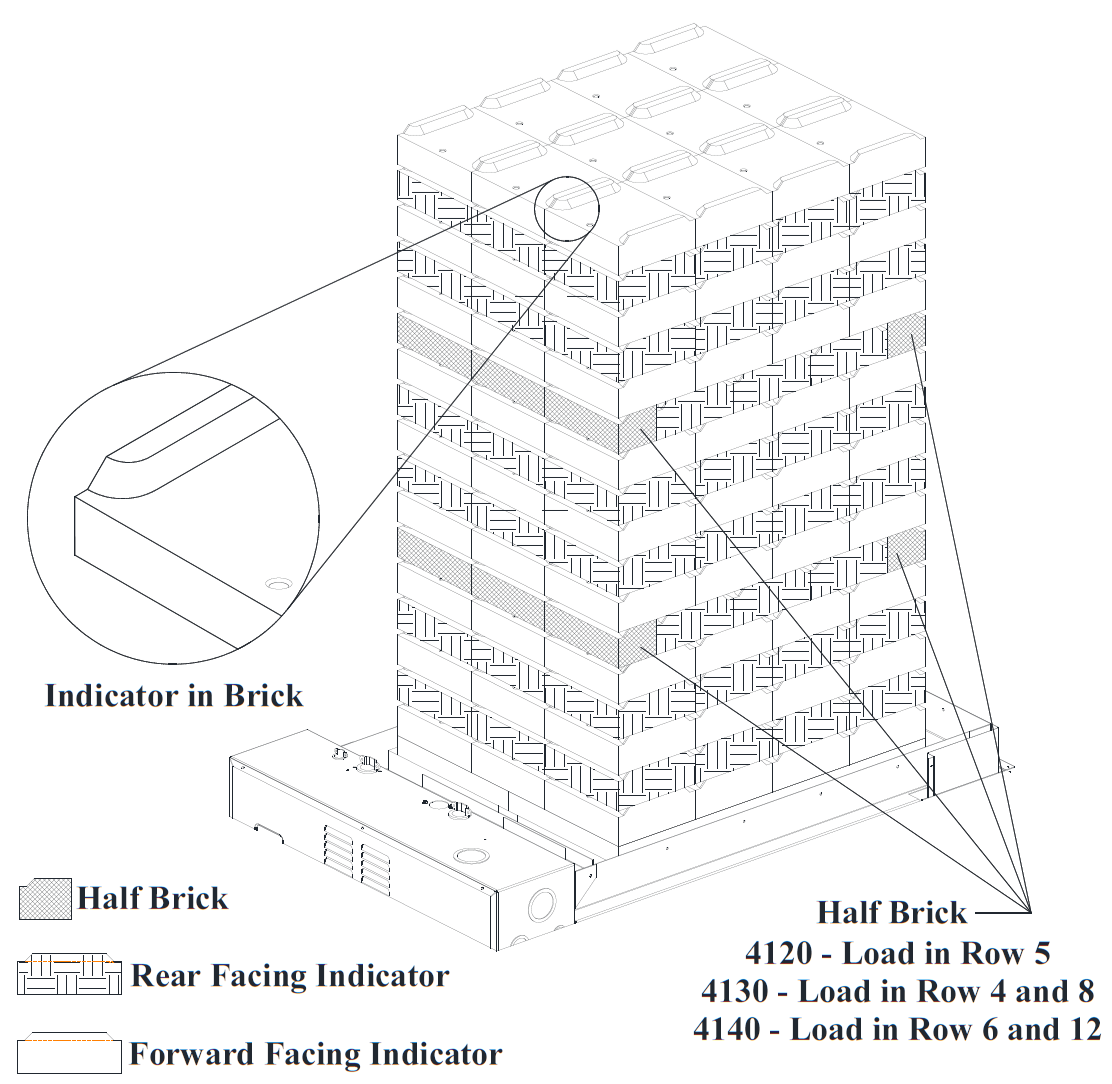 Indicator in Brick

Half Brick

Rear Facing Indicator

Forward Facing Indicator

Half Brick
4120 - Load in Row 5
4130 - Load in Row 4 and 8
4140 - Load in Row 6 and 12